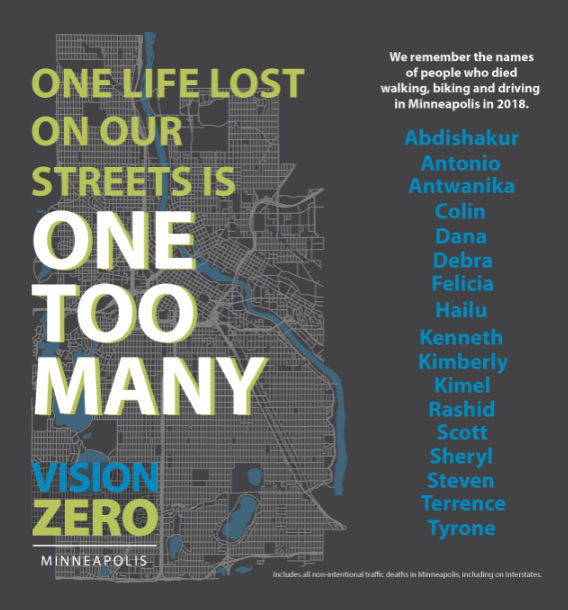 ONE LIFE LOST ON OUR STREETS IS
ONE TOO MANY

VISION ZERO
MINNEAPOLIS

We remember the names of people who died walking, biking and driving in Minneapolis in 2018.

Abdishakur
Antonio
Antwanika
Colin
Dana
Debra
Felicia
Hailu
Kenneth
Kimberly
Kimel
Rashid
Scott
Sheryl
Steven
Terrence
Tyrone

Includes all non-intentional traffic deaths in Minneapolis, including on Interstates.