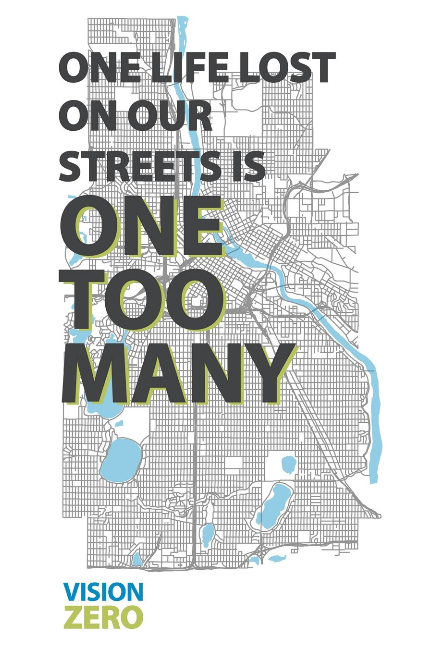 ONE LIFE LOST ON OUR STREETS IS

ONE TOO MANY

VISION ZERO