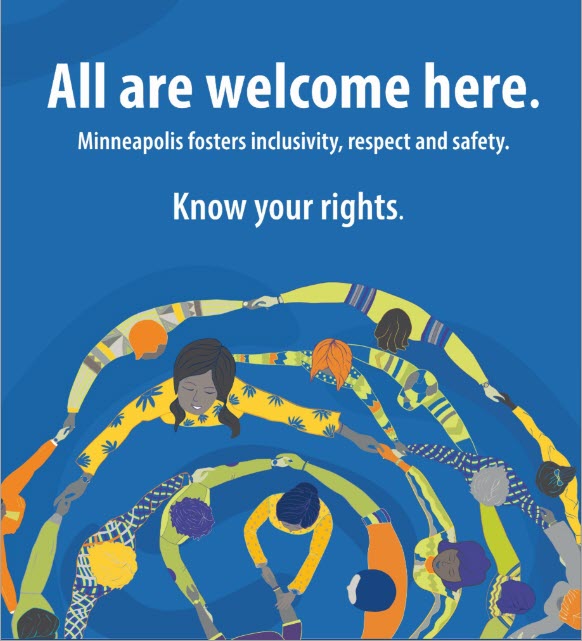 All are welcome here.

Minneapolis fosters inclusivity, respect and safety.

Know your rights.