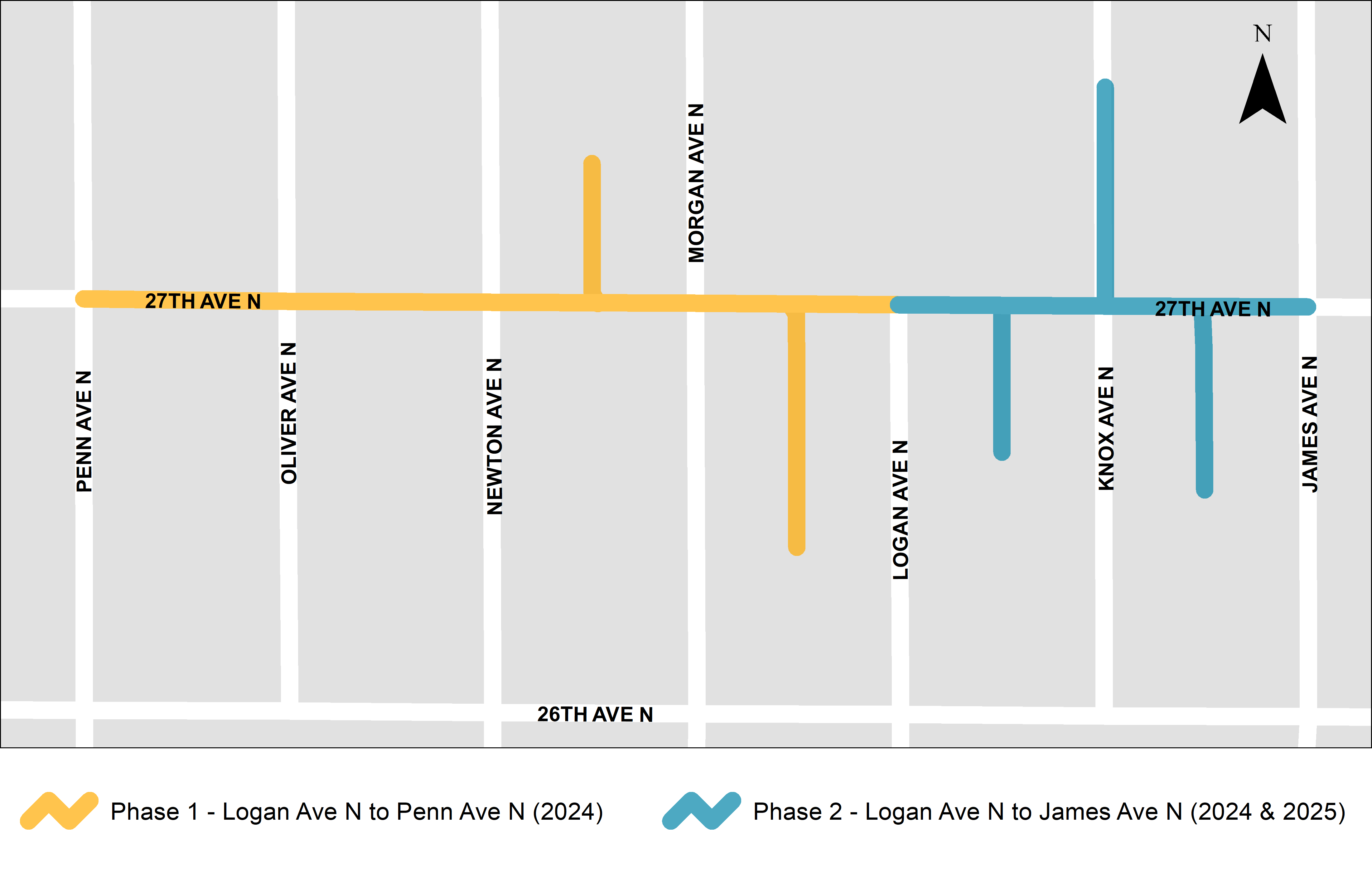 N

MORGAN AVE N

27TH AVE N

27TH AVE N

PENN AVE N

OLIVER AVE N

NEWTON AVE N

LOGAN AVE N

KNOX AVE N

JAMES AVE N

26TH AVE N

Phase 1 - Logan Ave N to Penn Ave N (2024)

Phase 2 - Logan Ave N to James Ave N (2024 & 2025)