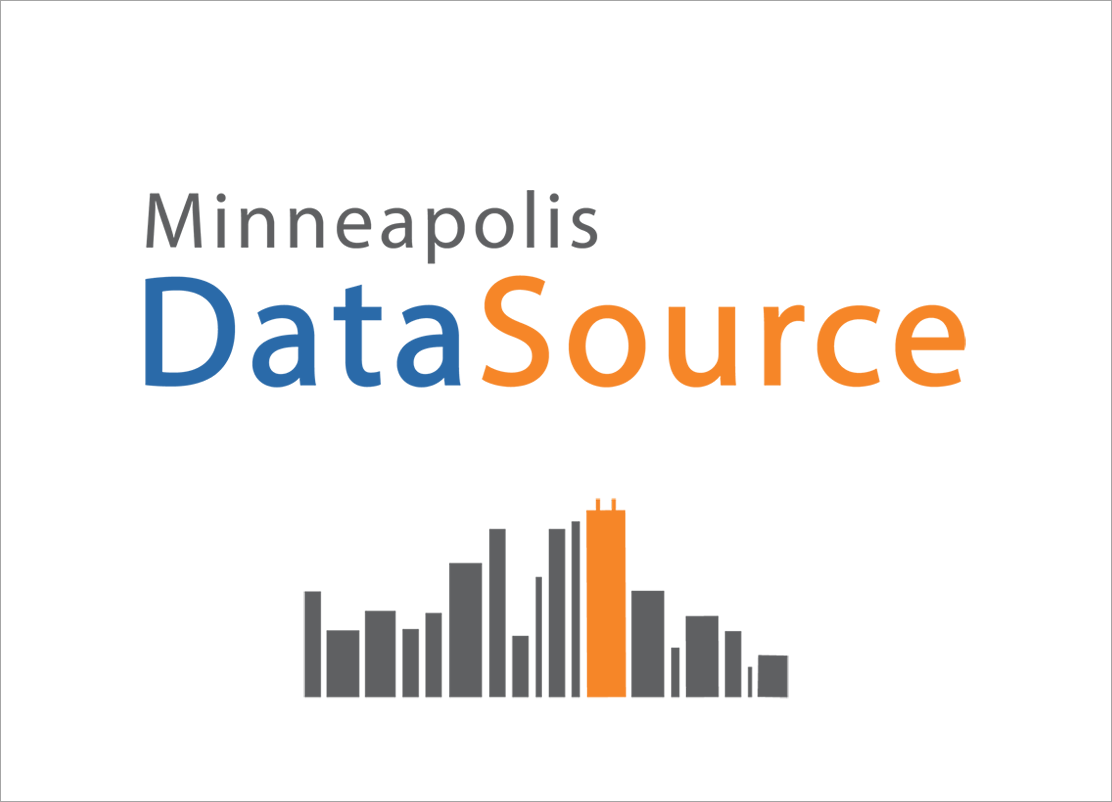 Minneapolis
DataSource