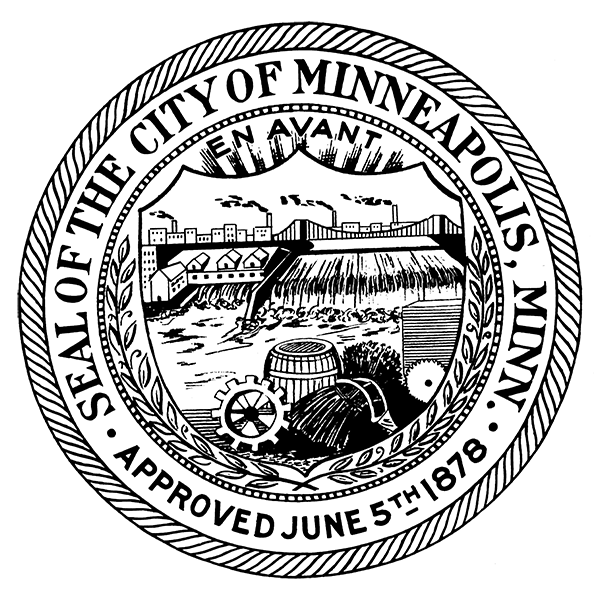 SEAL OF THE CITY OF MINNEAPOLIS, MINN.

EN AVANT

APPROVED JUNE 5TH 1878