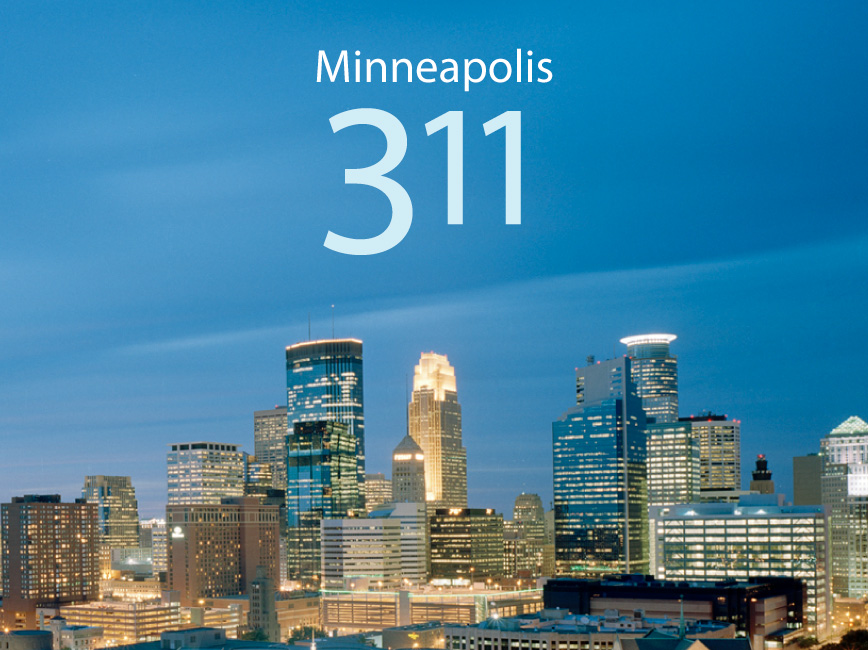 Minneapolis
311